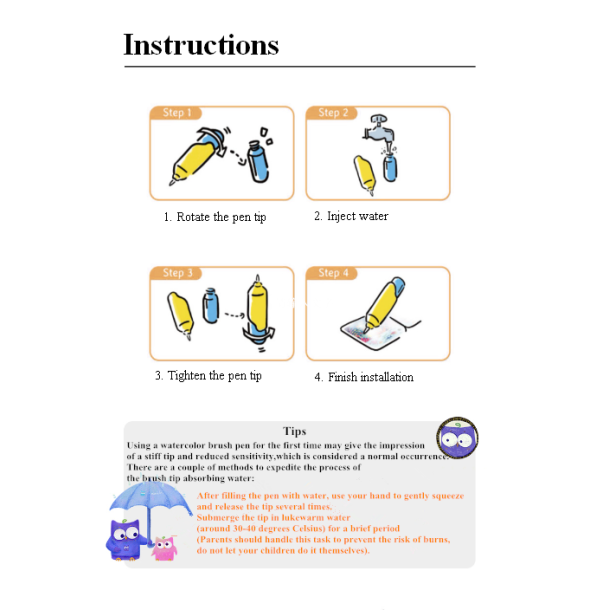 Instructions

Step 1

1. Rotate the pen tip

Step 2

2. Inject water

Step 3

3. Tighten the pen tip

Step 4

4. Finish installation

Tips

Using a watercolor brush pen for the first time may give the impression of a stiff tip and reduced sensitivity,which is considered a normal occurrence. There are a couple of methods to expedite the process of the brush tip absorbing water:

After filling the pen with water, use your hand to gently squeeze and release the tip several times.
Submerge the tip in lukewarm water (around 30-40 degrees Celsius) for a brief period (Parents should handle this task to prevent the risk of burns, do not let your children do it themselves).