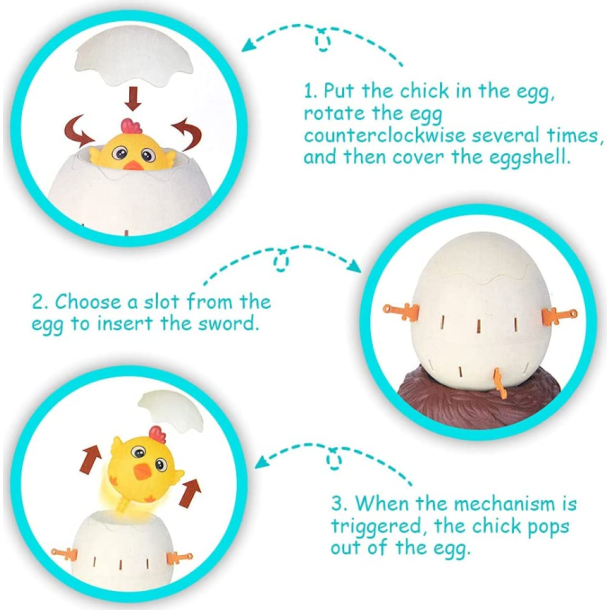 1. Put the chick in the egg, rotate the egg counterclockwise several times, and then cover the eggshell.

2. Choose a slot from the egg to insert the sword.

3. When the mechanism is triggered, the chick pops out of the egg.